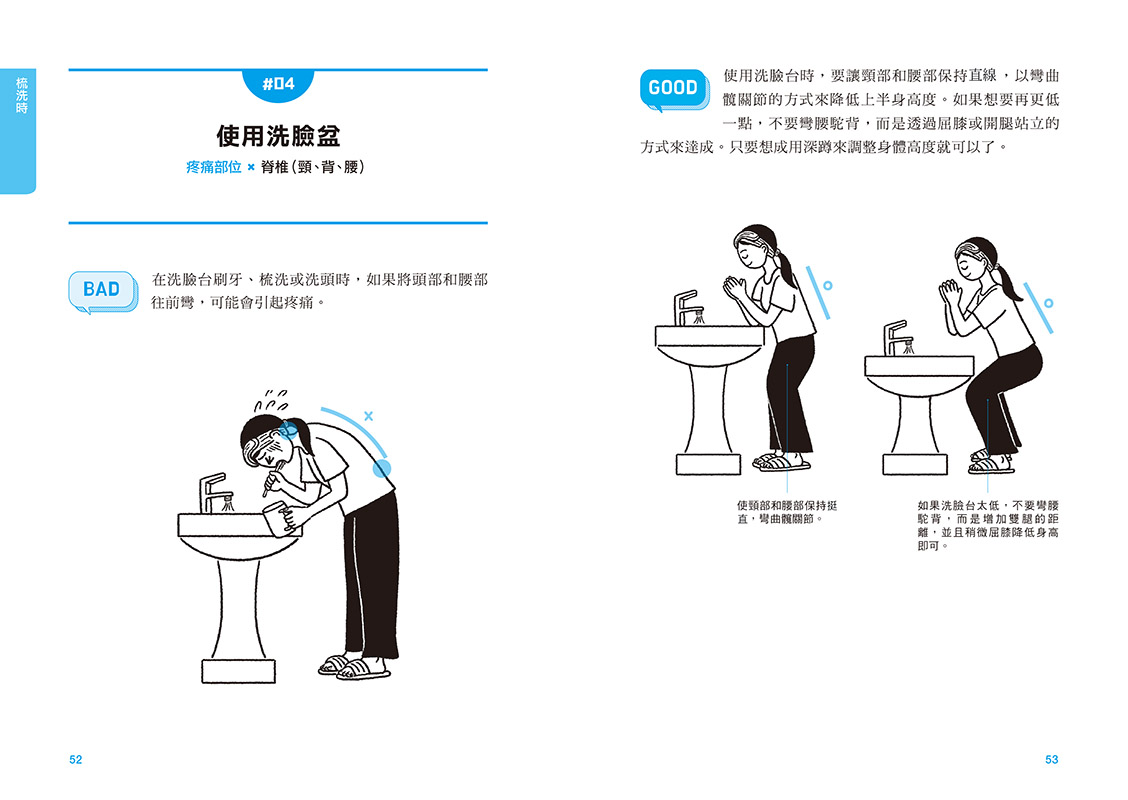 梳洗時

#04

使用洗臉盆

疼痛部位 × 脊椎（頸、背、腰）

BAD

在洗臉台刷牙、梳洗或洗頭時，如果將頭部和腰部往前彎，可能會引起疼痛。

×

52

GOOD

使用洗臉台時，要讓頸部和腰部保持直線，以彎曲髖關節的方式來降低上半身高度。如果想要再更低一點，不要彎腰駝背，而是透過屈膝或開腿站立的方式來達成。只要想成用深蹲來調整身體高度就可以了。

○

○

使頸部和腰部保持挺直，彎曲髖關節。

如果洗臉台太低，不要彎腰駝背，而是增加雙腿的距離，並且稍微屈膝降低身高即可。

53